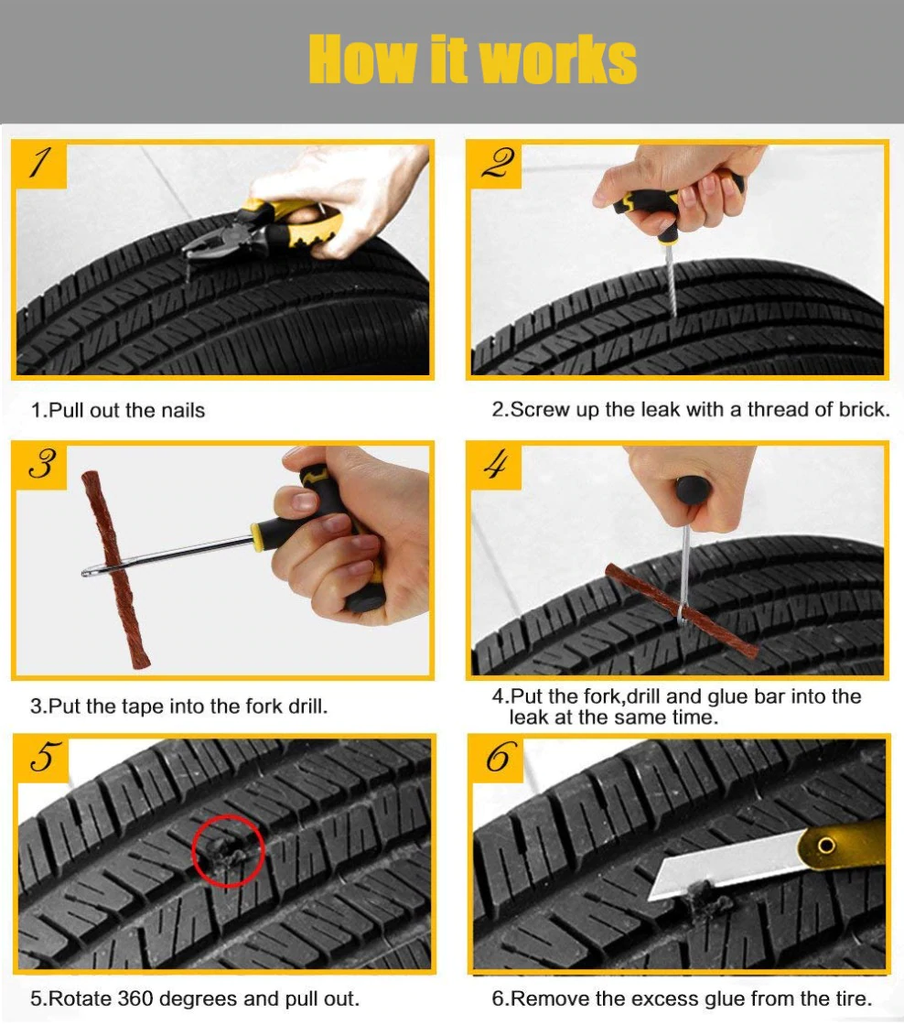 How it works

1

1.Pull out the nails

2

2.Screw up the leak with a thread of brick.

3

3.Put the tape into the fork drill.

4

4.Put the fork,drill and glue bar into the leak at the same time.

5

5.Rotate 360 degrees and pull out.

6

6.Remove the excess glue from the tire.