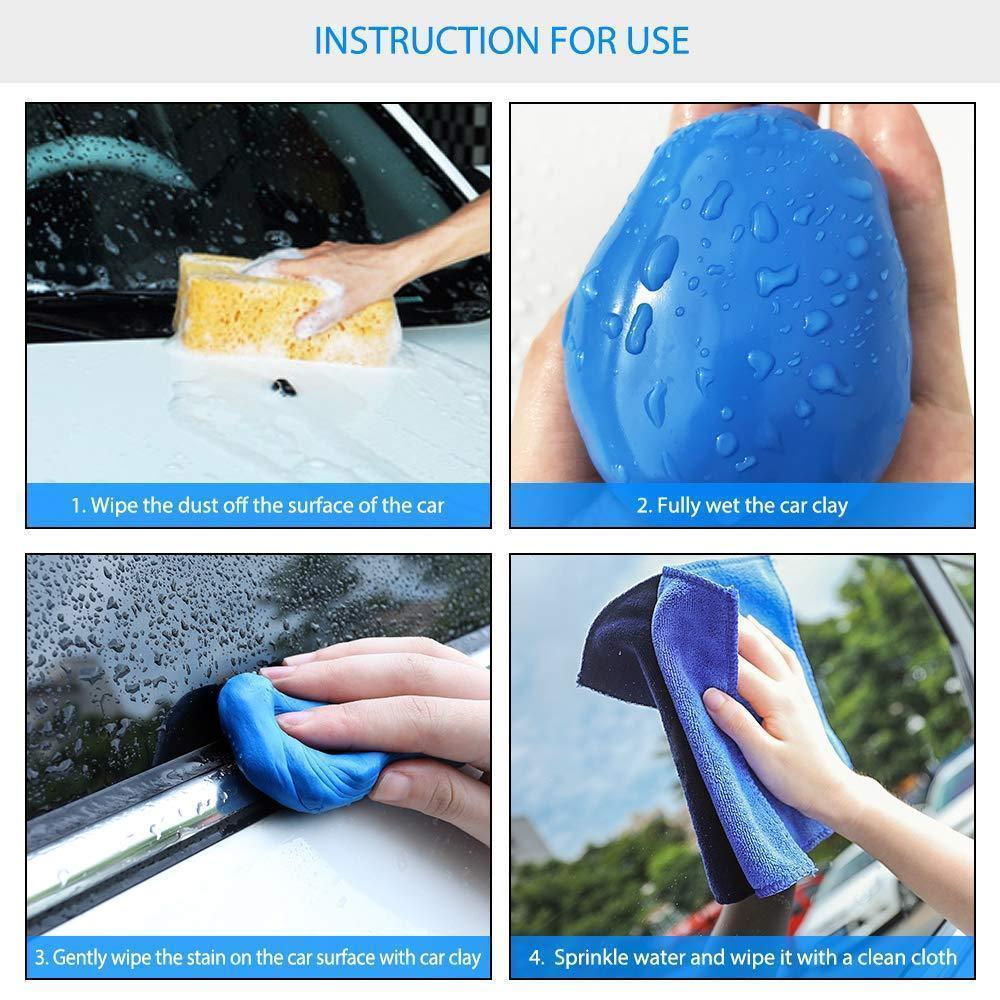 INSTRUCTION FOR USE

1. Wipe the dust off the surface of the car

2. Fully wet the car clay

3. Gently wipe the stain on the car surface with car clay

4. Sprinkle water and wipe it with a clean cloth