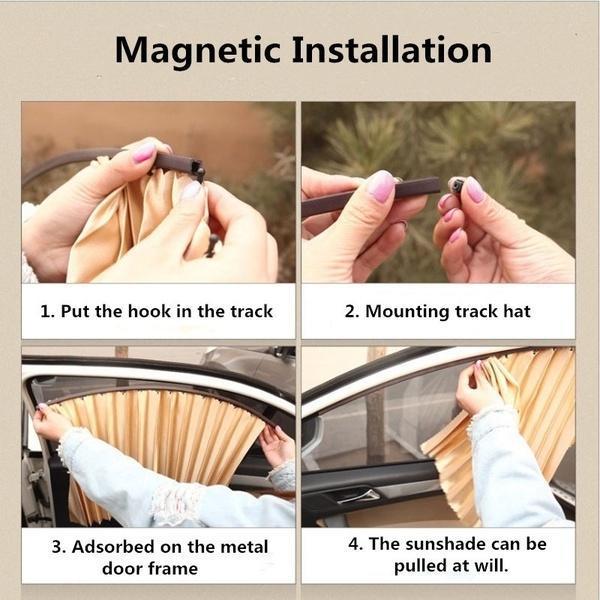 Magnetic Installation

1. Put the hook in the track

2. Mounting track hat

3. Adsorbed on the metal door frame

4. The sunshade can be pulled at will.