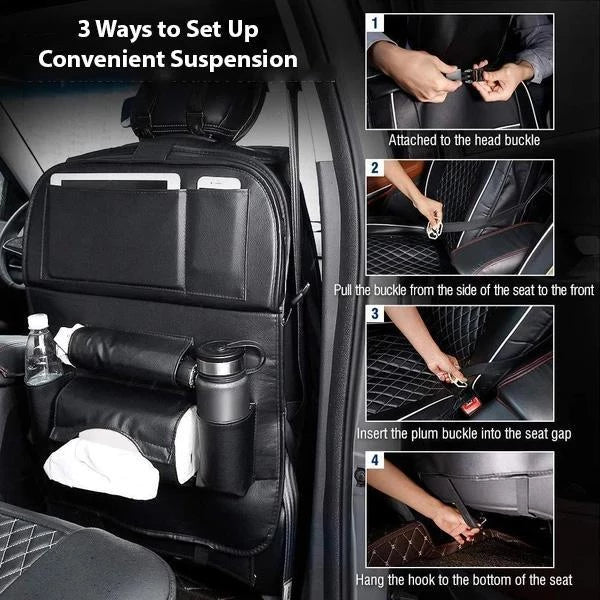 3 Ways to Set Up Convenient Suspension

1
Attached to the head buckle

2
Pull the buckle from the side of the seat to the front

3
Insert the plum buckle into the seat gap

4
Hang the hook to the bottom of the seat